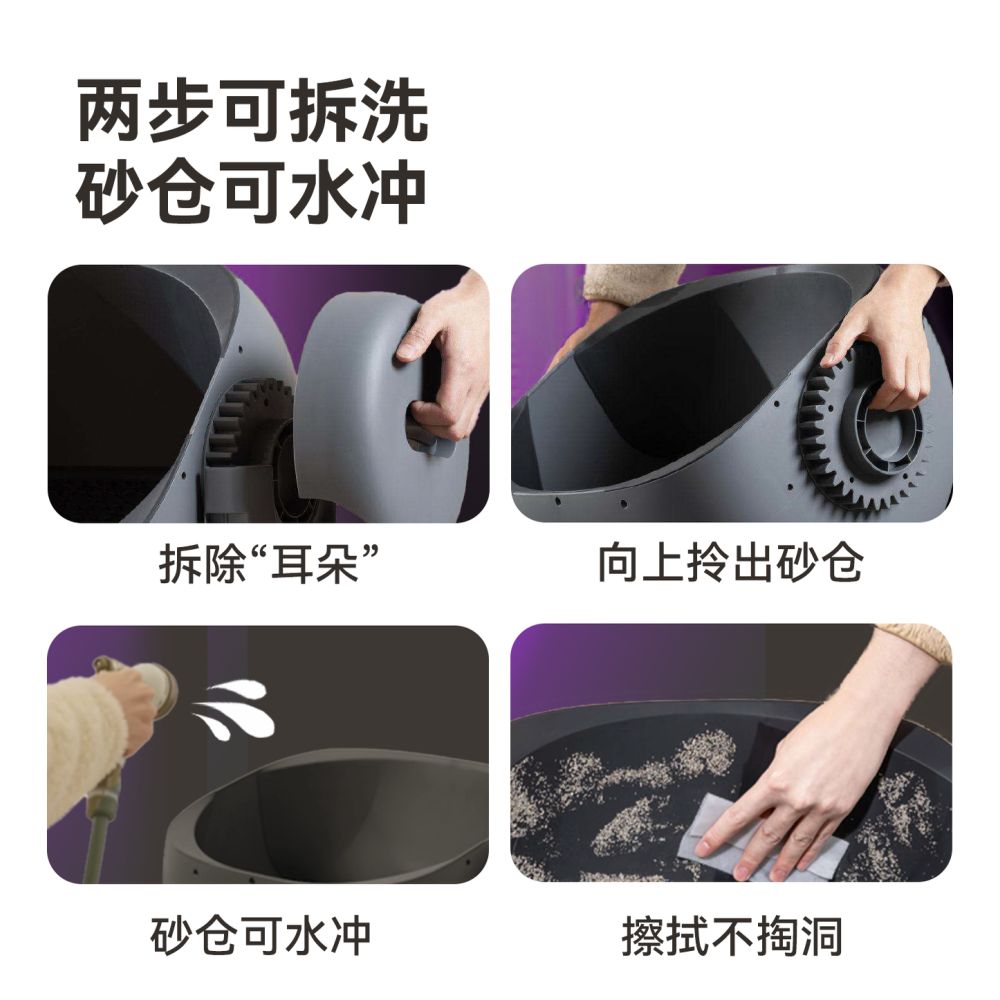 两步可拆洗
砂仓可水冲

拆除“耳朵”

向上拎出砂仓

砂仓可水冲

擦拭不掏洞