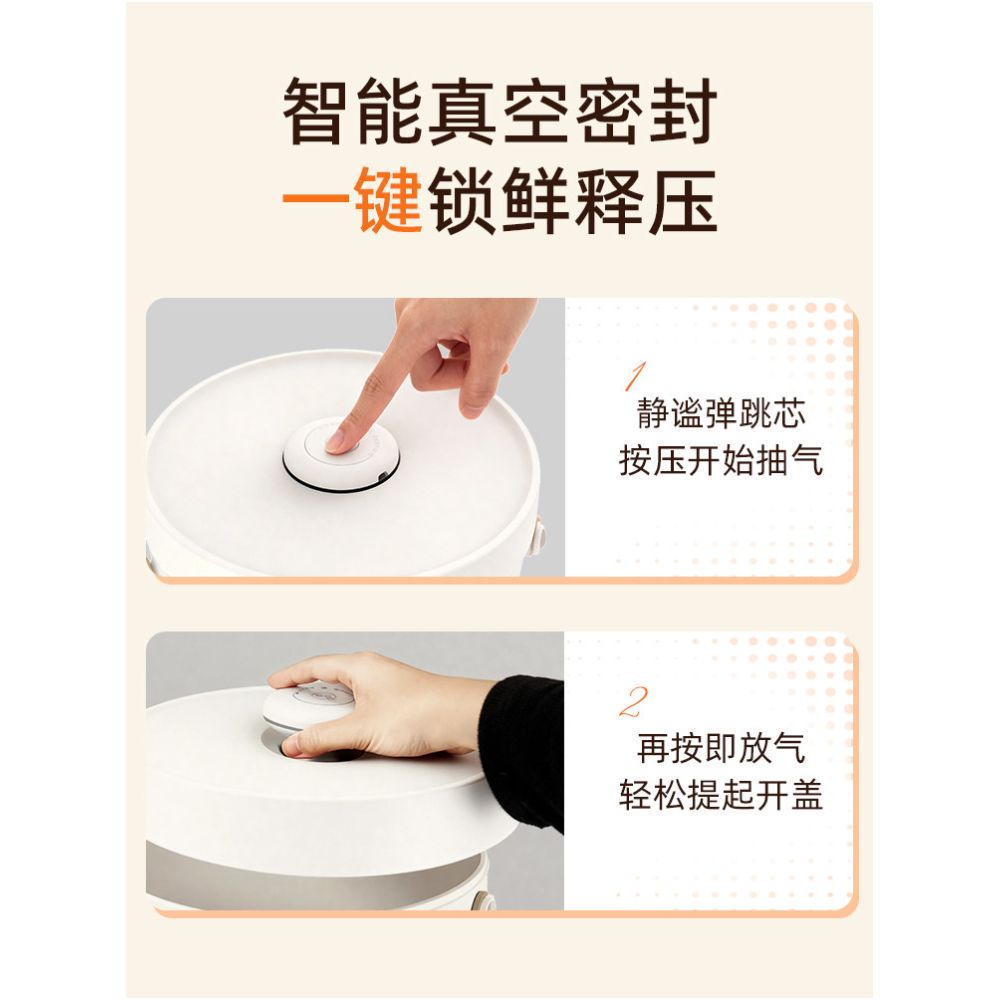 智能真空密封
一键锁鲜释压

1
静谧弹跳芯
按压开始抽气

2
再按即放气
轻松提起开盖